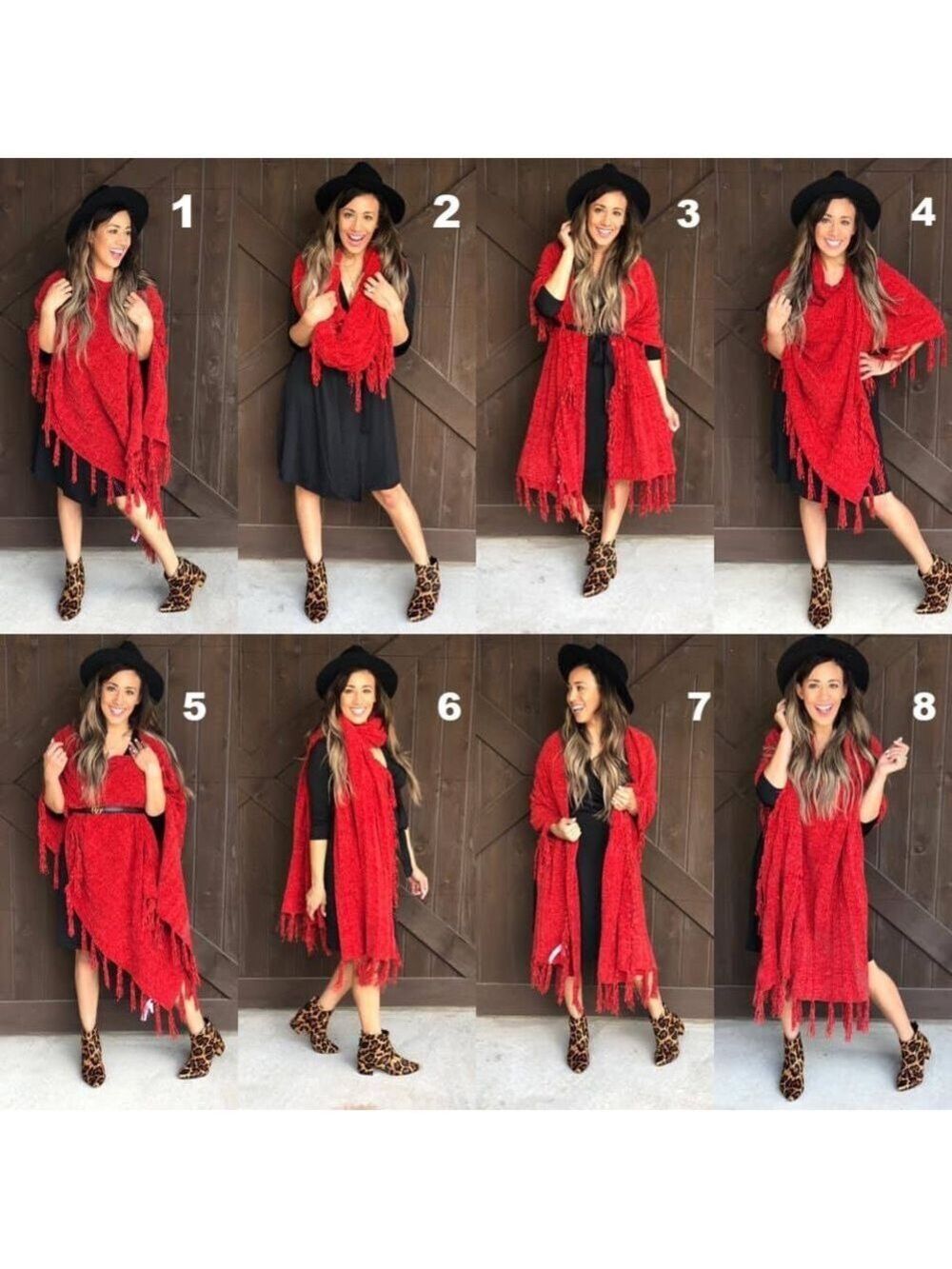 1 2 3 4
5 6 7 8